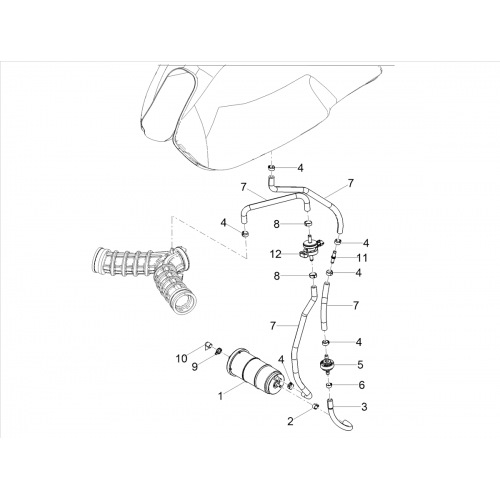 4
7
7
4
8
4
12
11
8
4
7
7
4
10
9
4
5
1
6
2
3